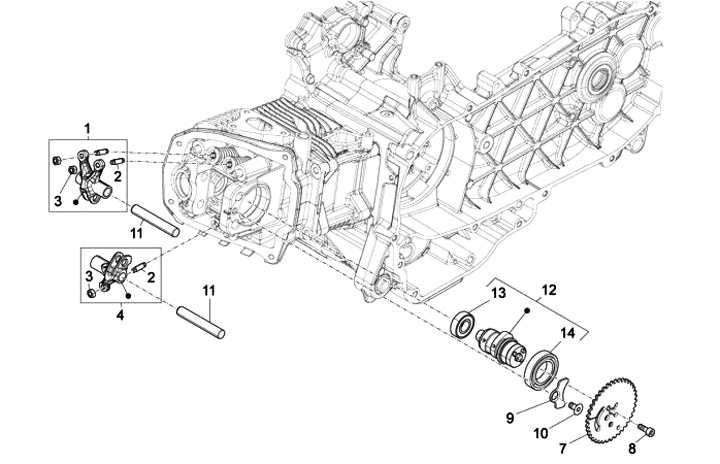 1
2
3
11
3
2
4
11
13
12
14
9
10
7
8