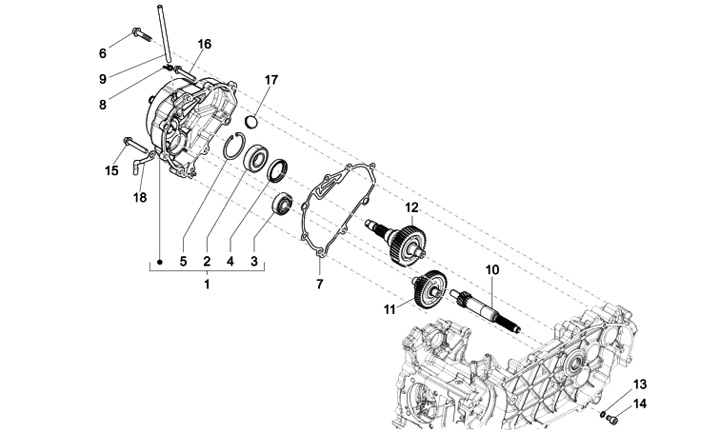 6
16
9
8
17
15
18
12
5
2
4
3
1
7
10
11
13
14