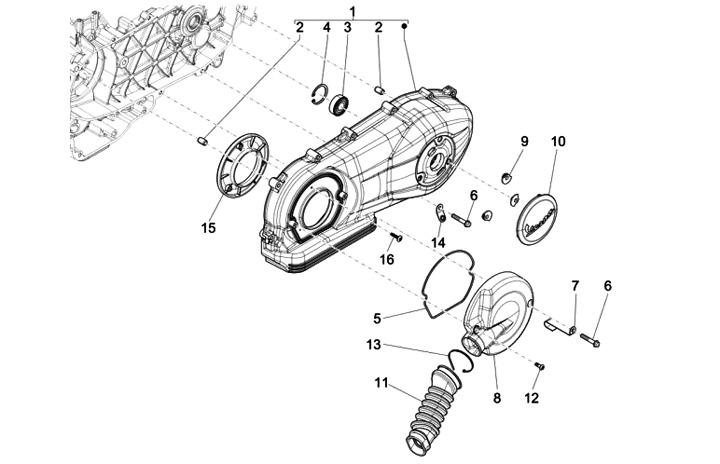 1
2
4
3
2
9
10
6
15
14
16
7
6
5
13
11
8
12