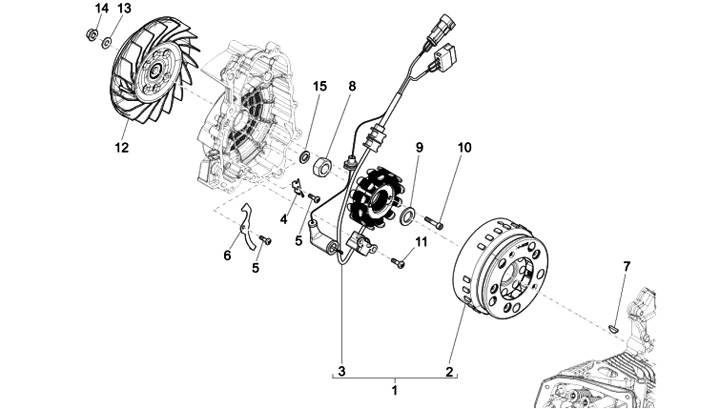 14
13
12
15
8
9
10
4
5
6
5
11
7
3
2
1