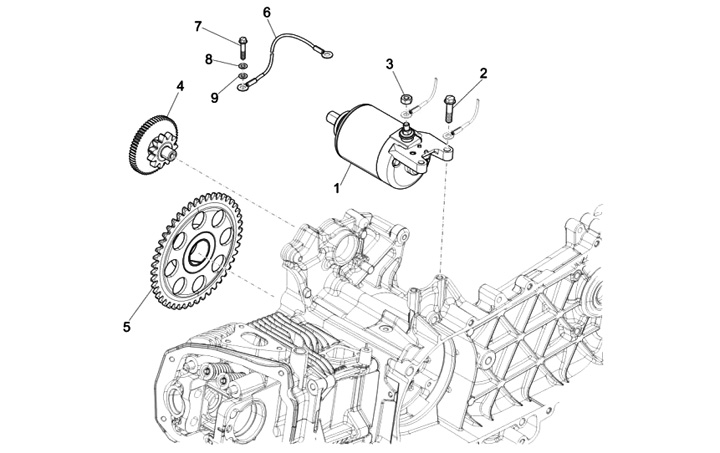 7
6
8
9
4
3
2
1
5