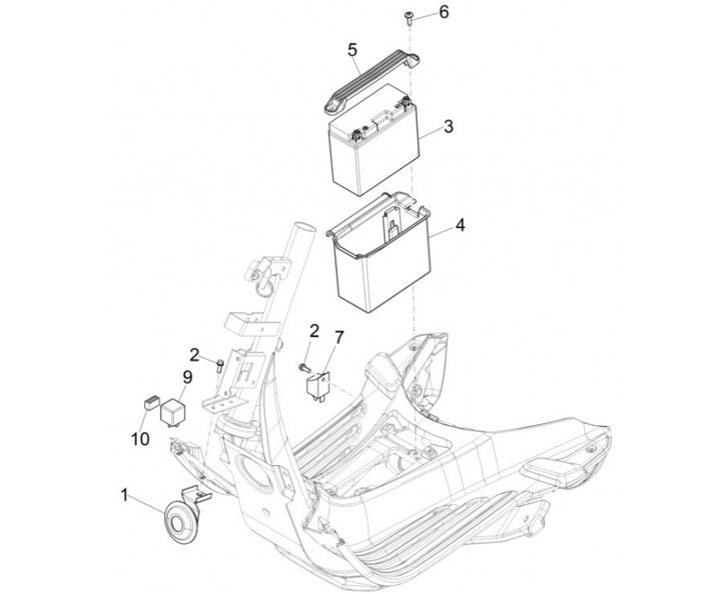 6
5
3
4
2
7
2
9
10
1