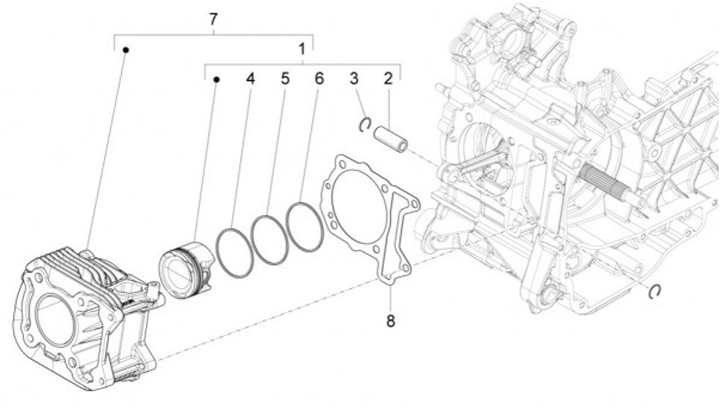 7
1
4
5
6
3
2
8