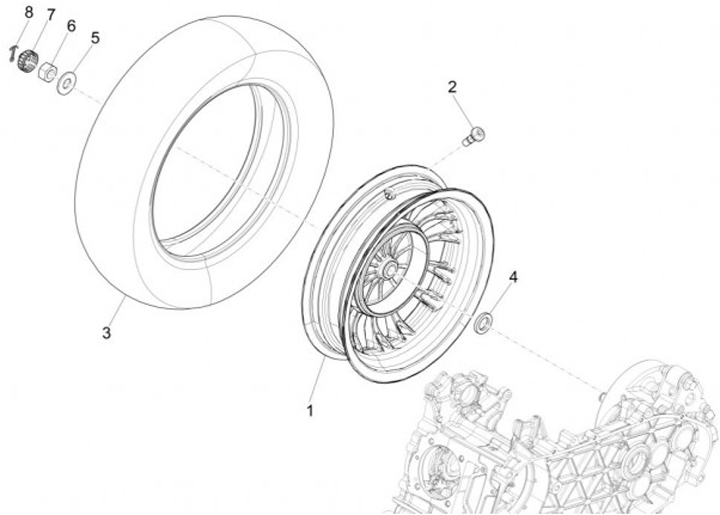 8
7
6
5
2
4
3
1