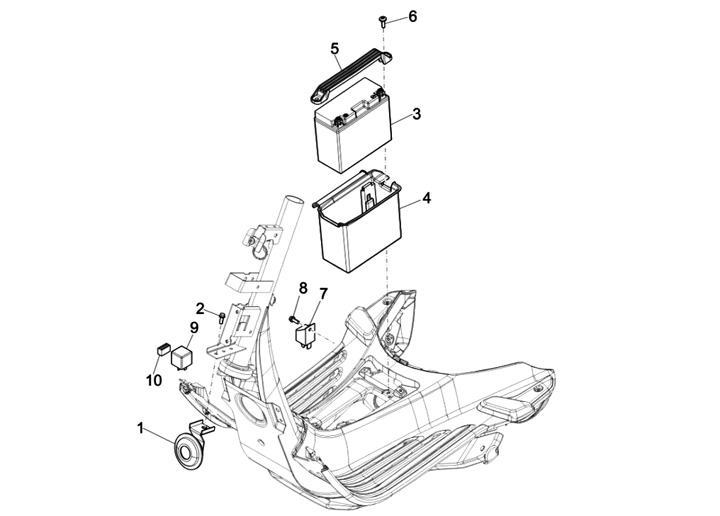 6
5
3
4
8
7
2
9
10
1