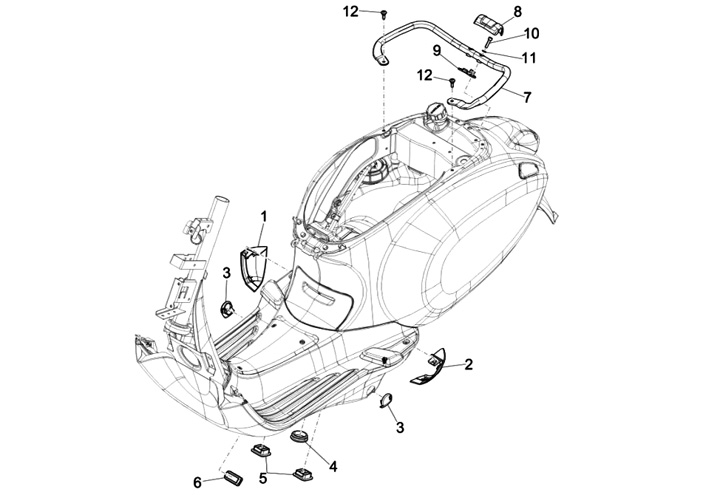 12
8
10
9
11
12
7
1
3
2
3
4
5
6