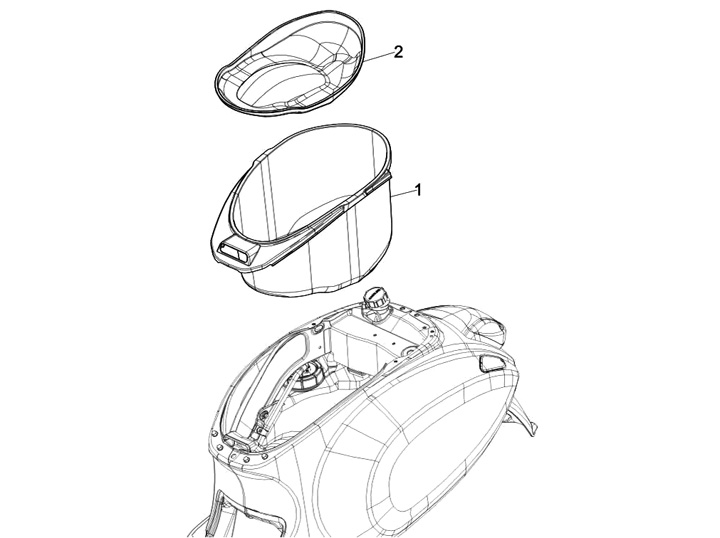 2

1