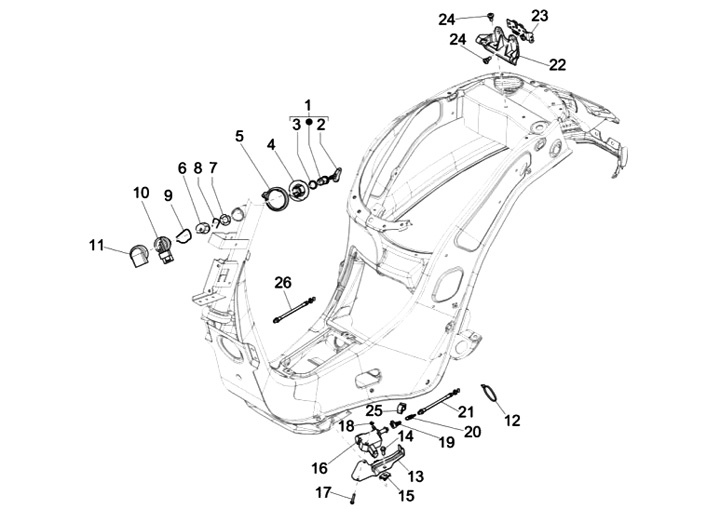 24
23
24
22
1
3
2
5
4
6
8
7
10
9
11
26
25
21
12
18
20
14
19
16
13
17
15