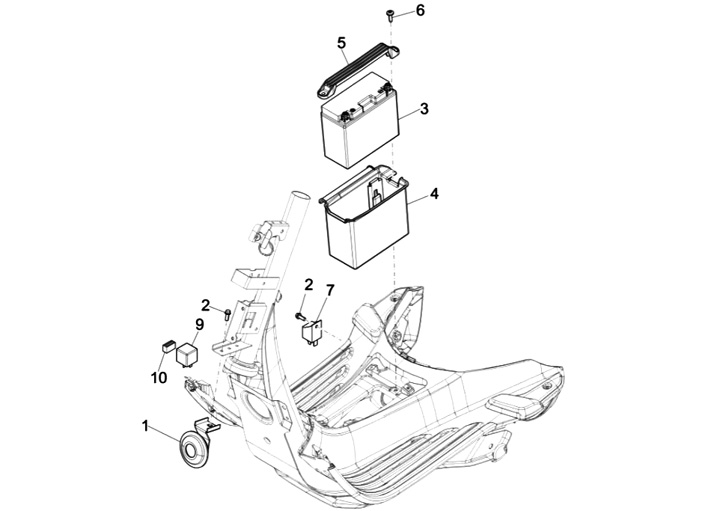 6
5
3
4
2
7
2
9
10
1