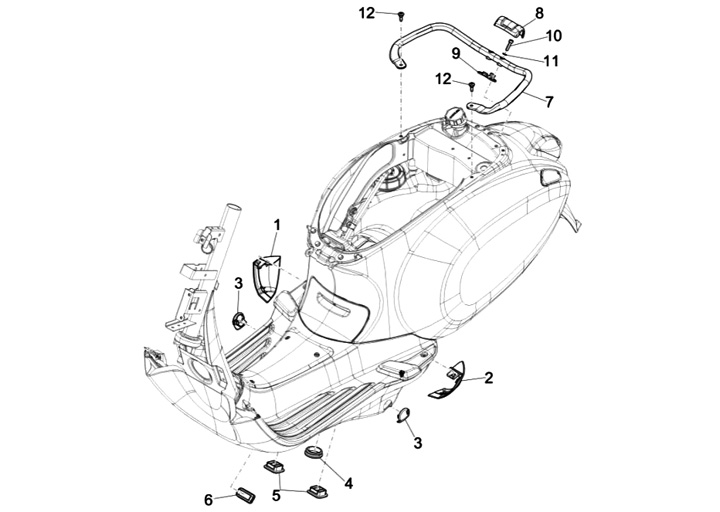 12
8
10
9
11
12
7
1
3
2
3
4
5
6