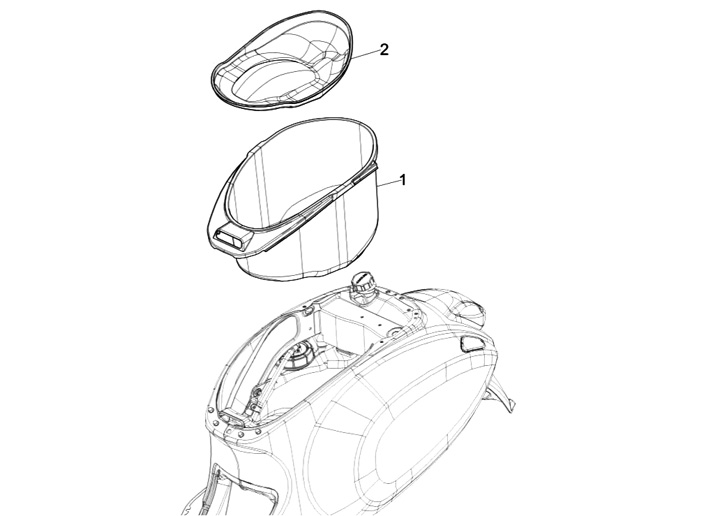 2

1