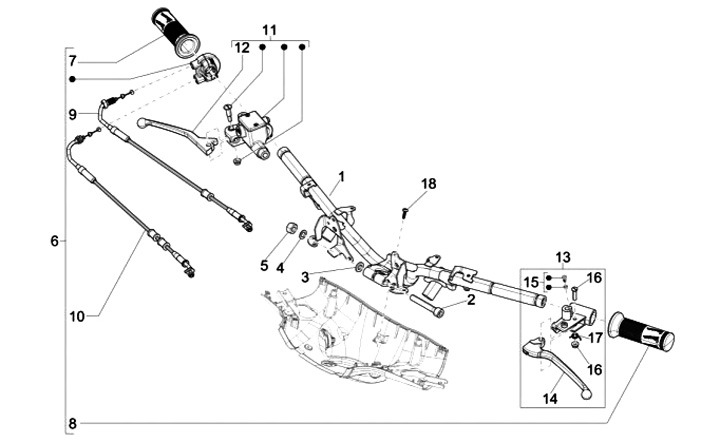 11
12
7
9
6
10
8
1
18
5
4
3
2
13
15
16
17
16
14