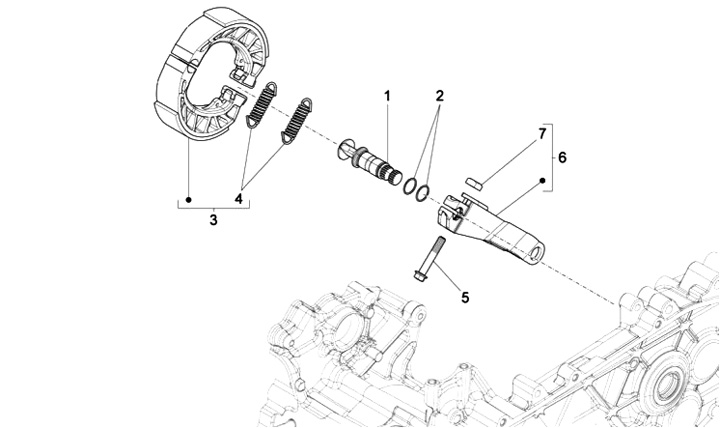 1
2
7
6
4
3
5