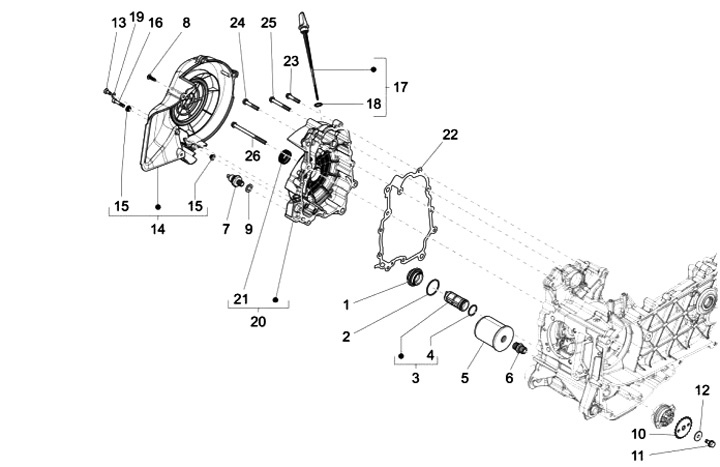 13 19 16 8 24 25 23 17 18 22 26 15 15 14 7 9 21 20 1 2 4 3 5 6 12 10 11