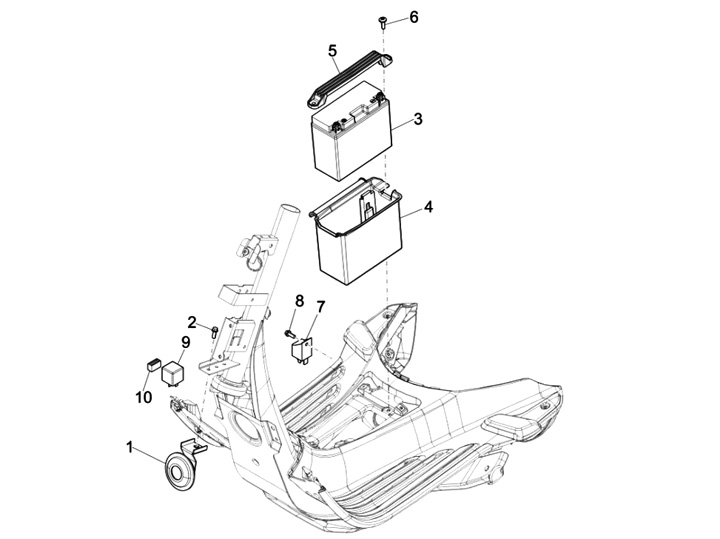 6
5
3
4
8
7
2
9
10
1