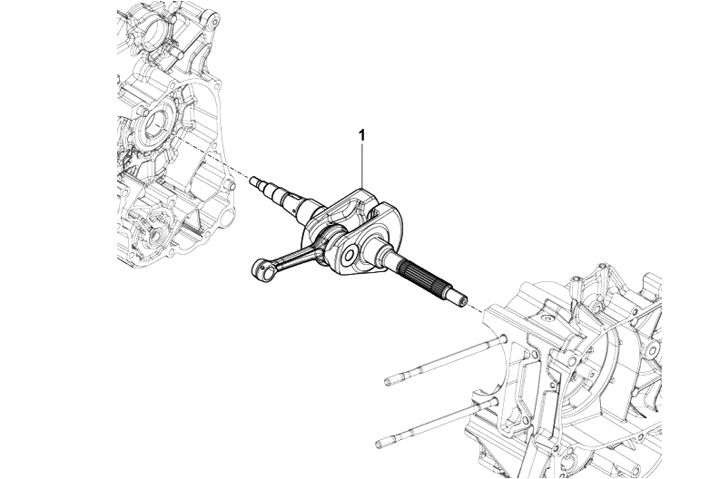 1