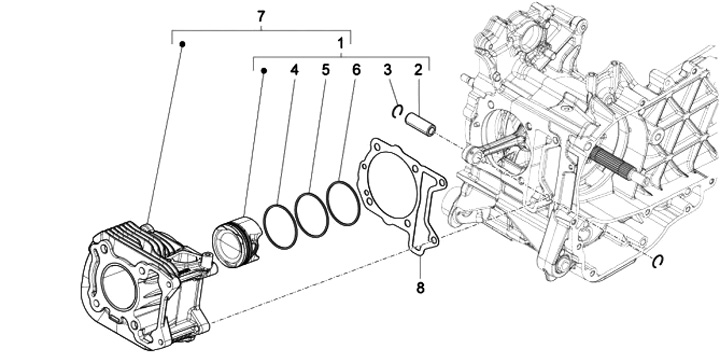 7
1
4
5
6
3
2
8