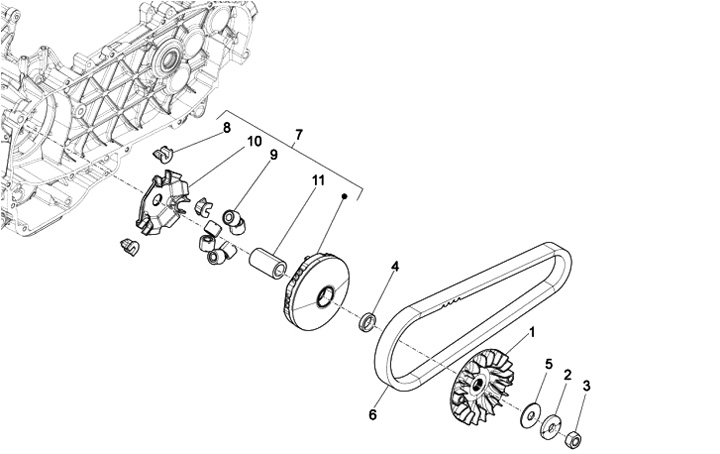 8
7
10
9
11
4
1
5
2
3
6