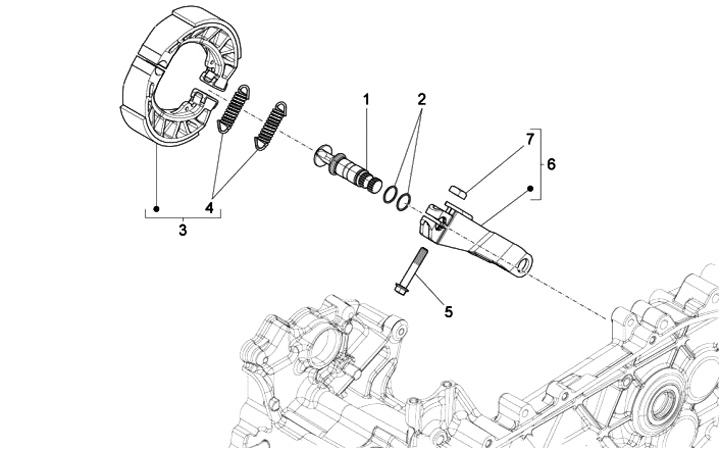 1
2
7
6
4
3
5