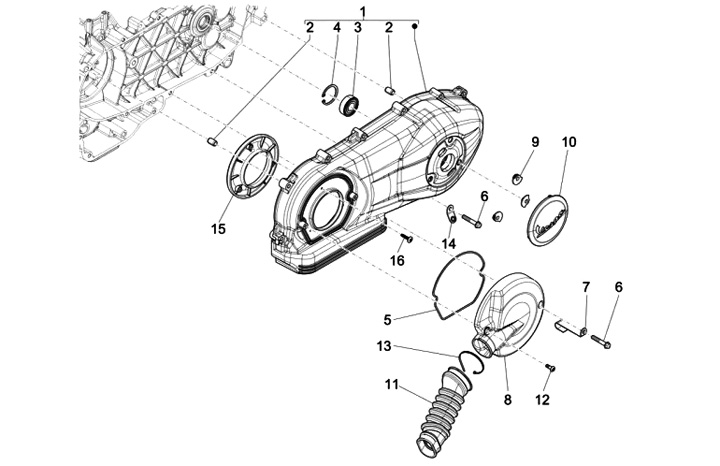 1
2
4
3
2
9
10
6
15
14
16
7
6
5
13
11
8
12