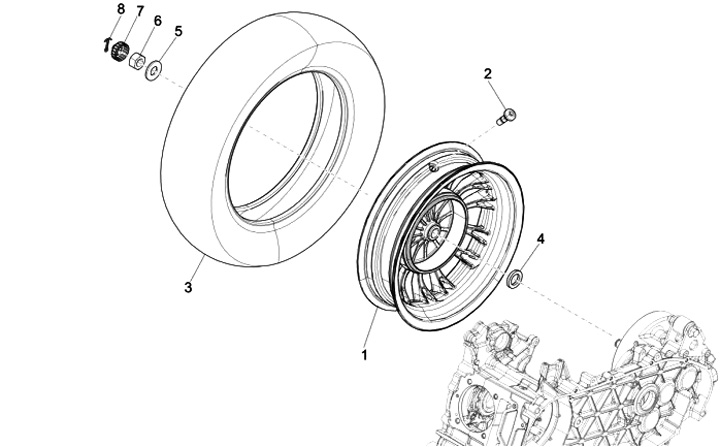 8
7
6
5
2
3
4
1