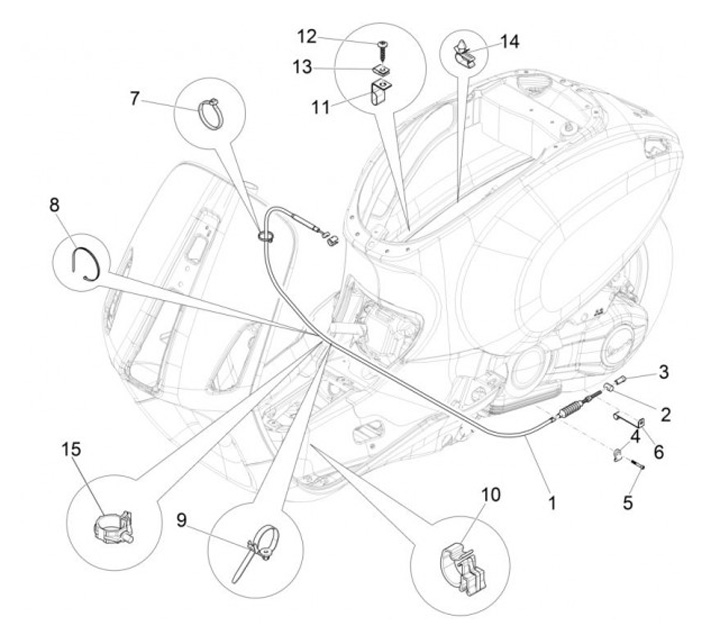 12
13
11
14
7
8
3
2
4
6
5
1
15
9
10