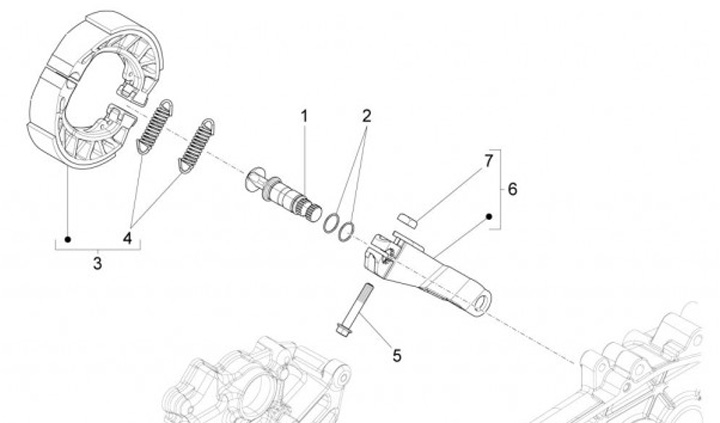 1
2
7
6
4
3
5