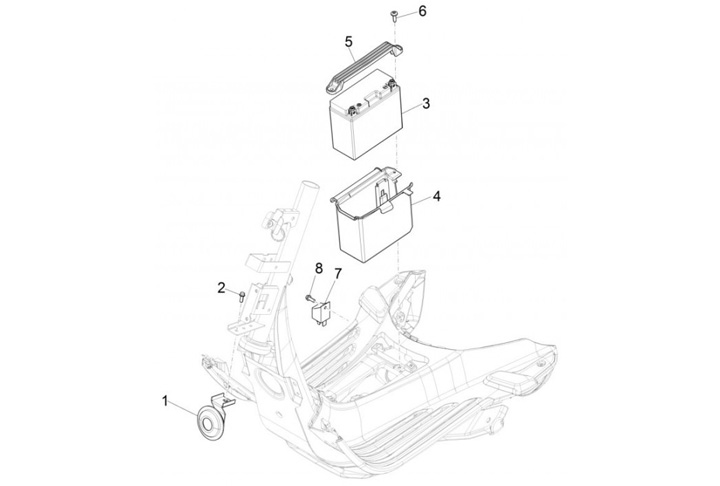 6
5
3
4
8
7
2
1