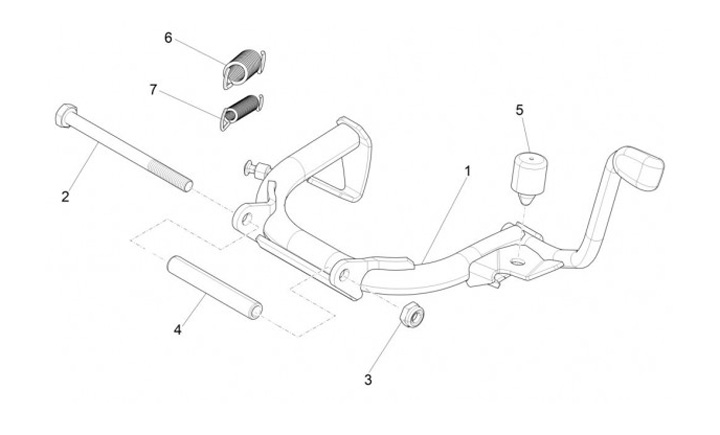 6
7
5
1
2
4
3