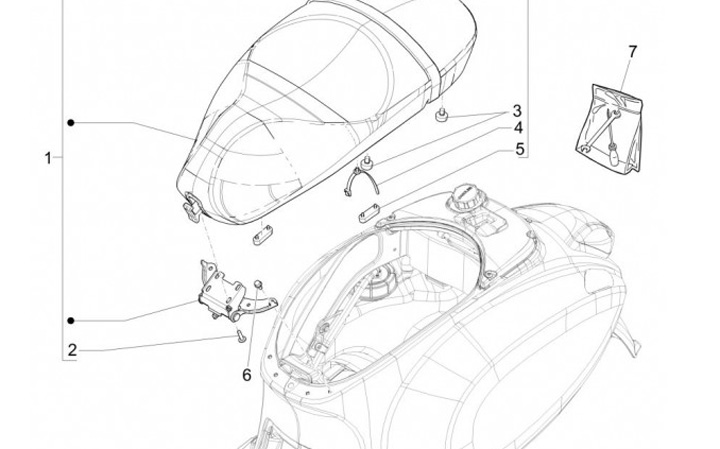 7
3
4
5
1
2
6