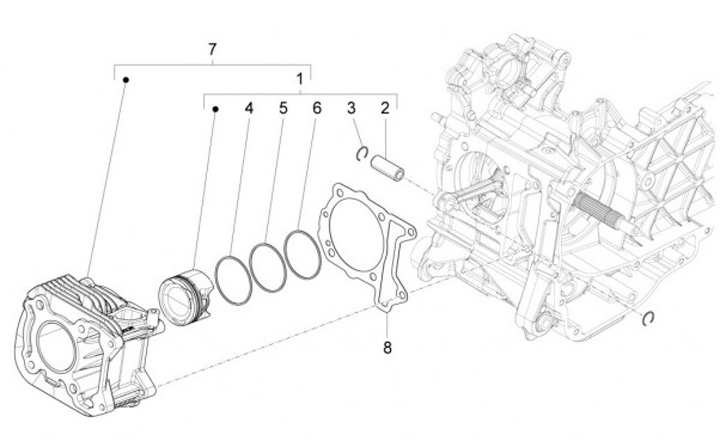 7
1
4
5
6
3
2
8