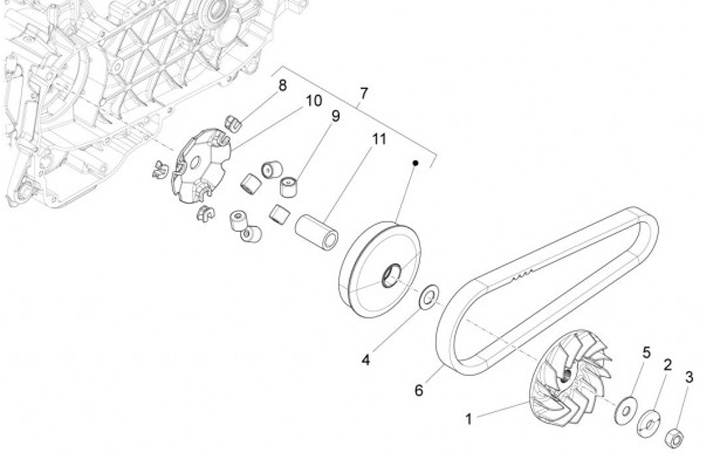 8
10
7
9
11
4
6
5
2
3
1