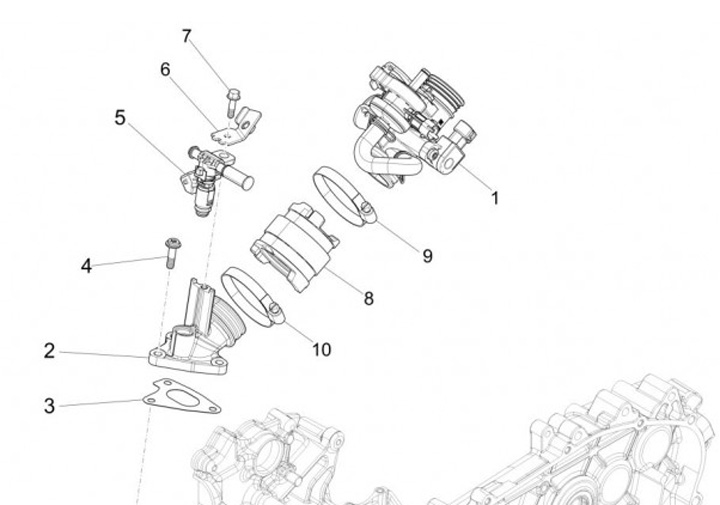 7
6
5
1
9
4
8
10
2
3