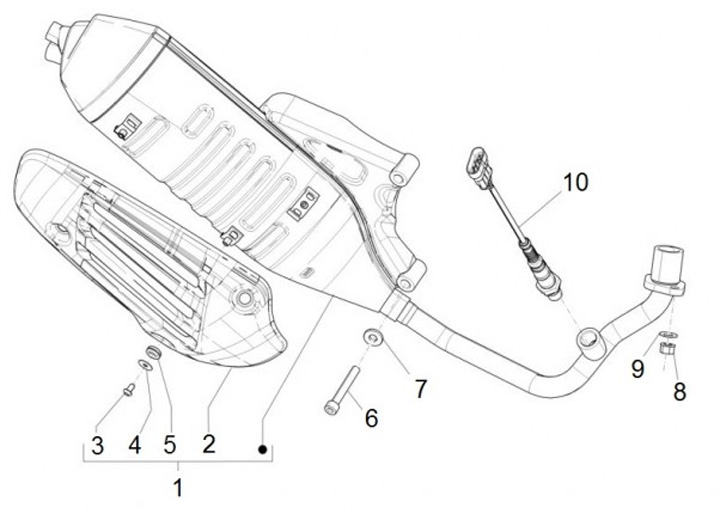 10
9
8
7
6
3
4
5
2
1