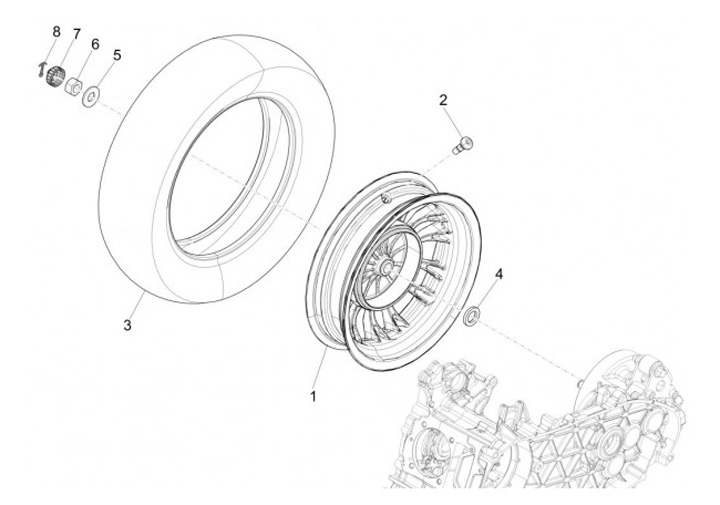 8
7
6
5
2
4
3
1