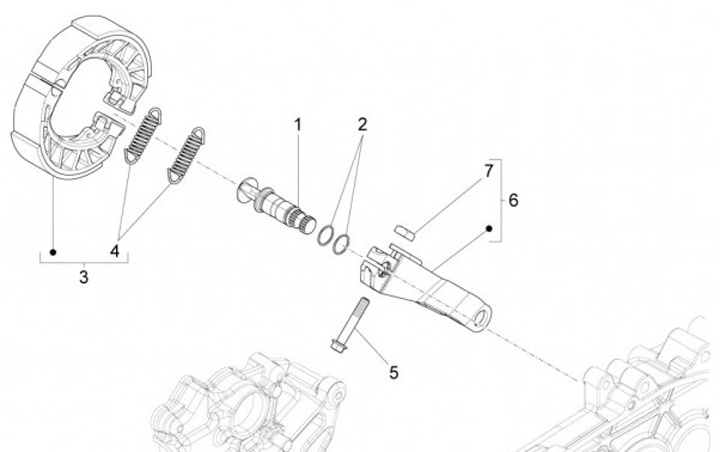 1
2
7
6
4
3
5