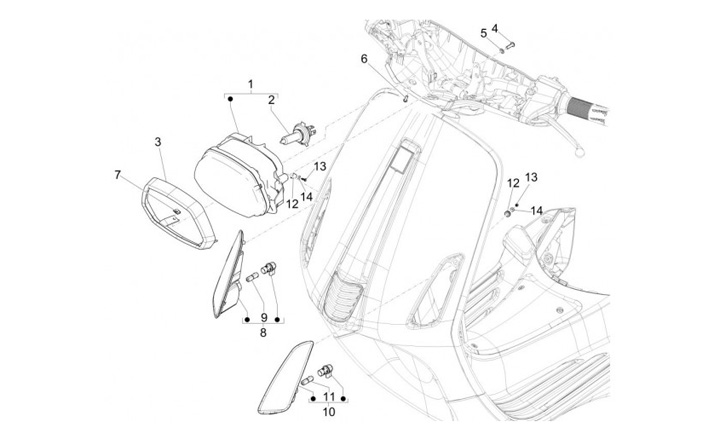 5 4
6
1
2
3
7
13
12 14
12 13
14
9
8
11
10