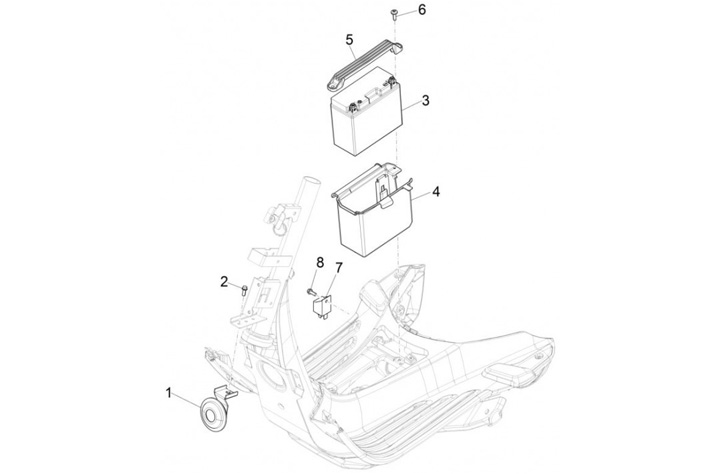 6
5
3
4
8
7
2
1