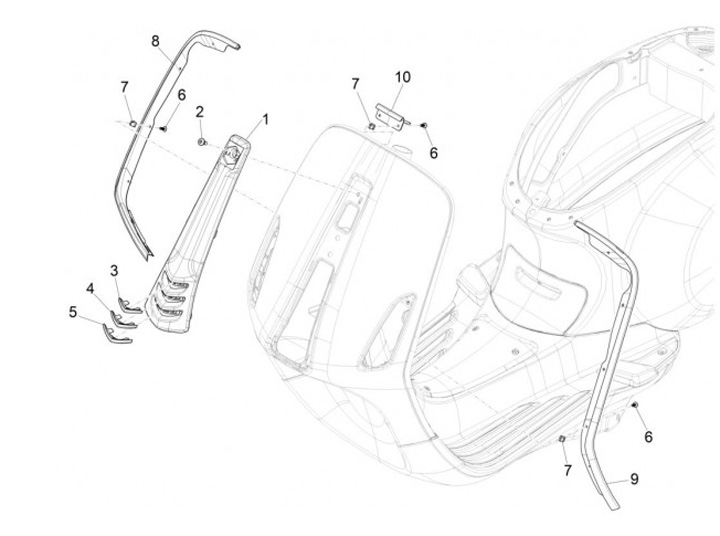 8
7
6
2
1
7
10
6
3
4
5
6
7
9