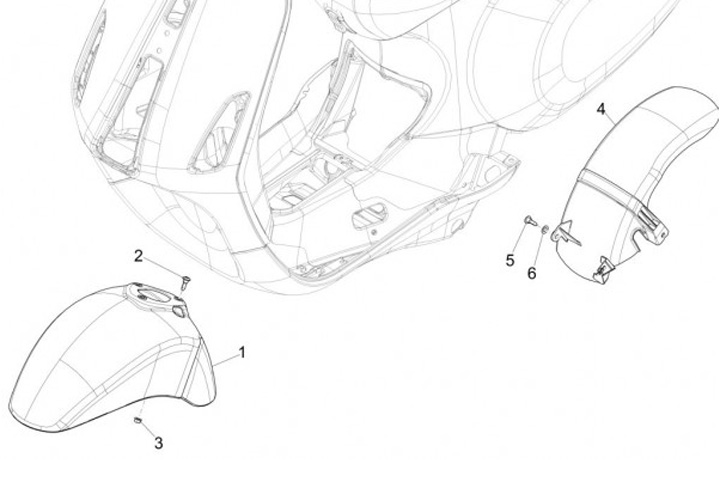 4

2

5

6

1

3