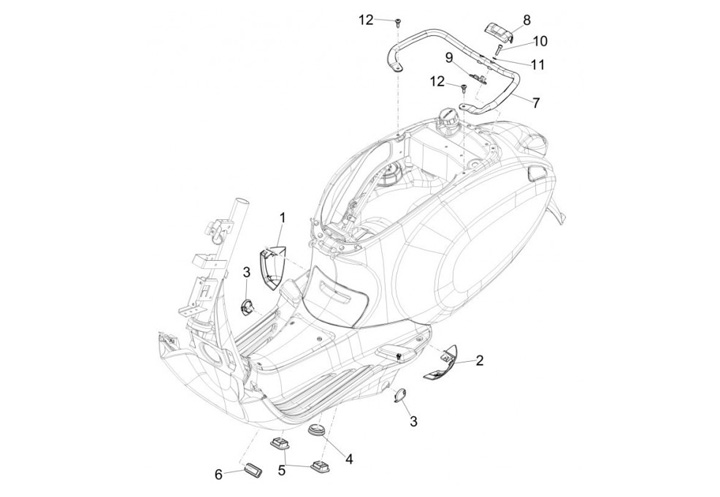 12
8
10
9
11
12
7
1
3
2
3
4
5
6