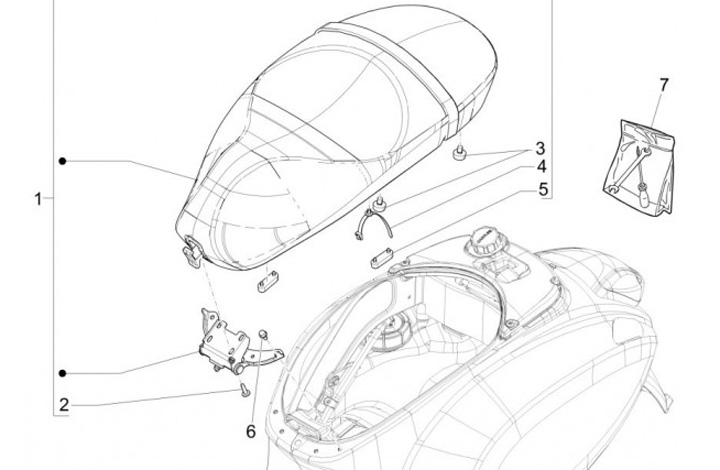 7
3
4
5
1
2
6