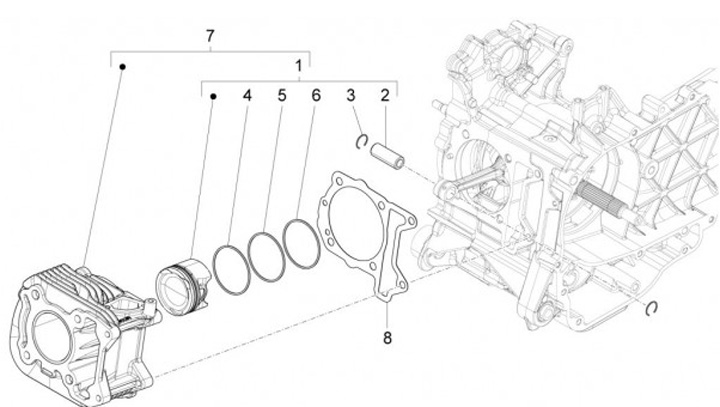 7
1
4
5
6
3
2
8