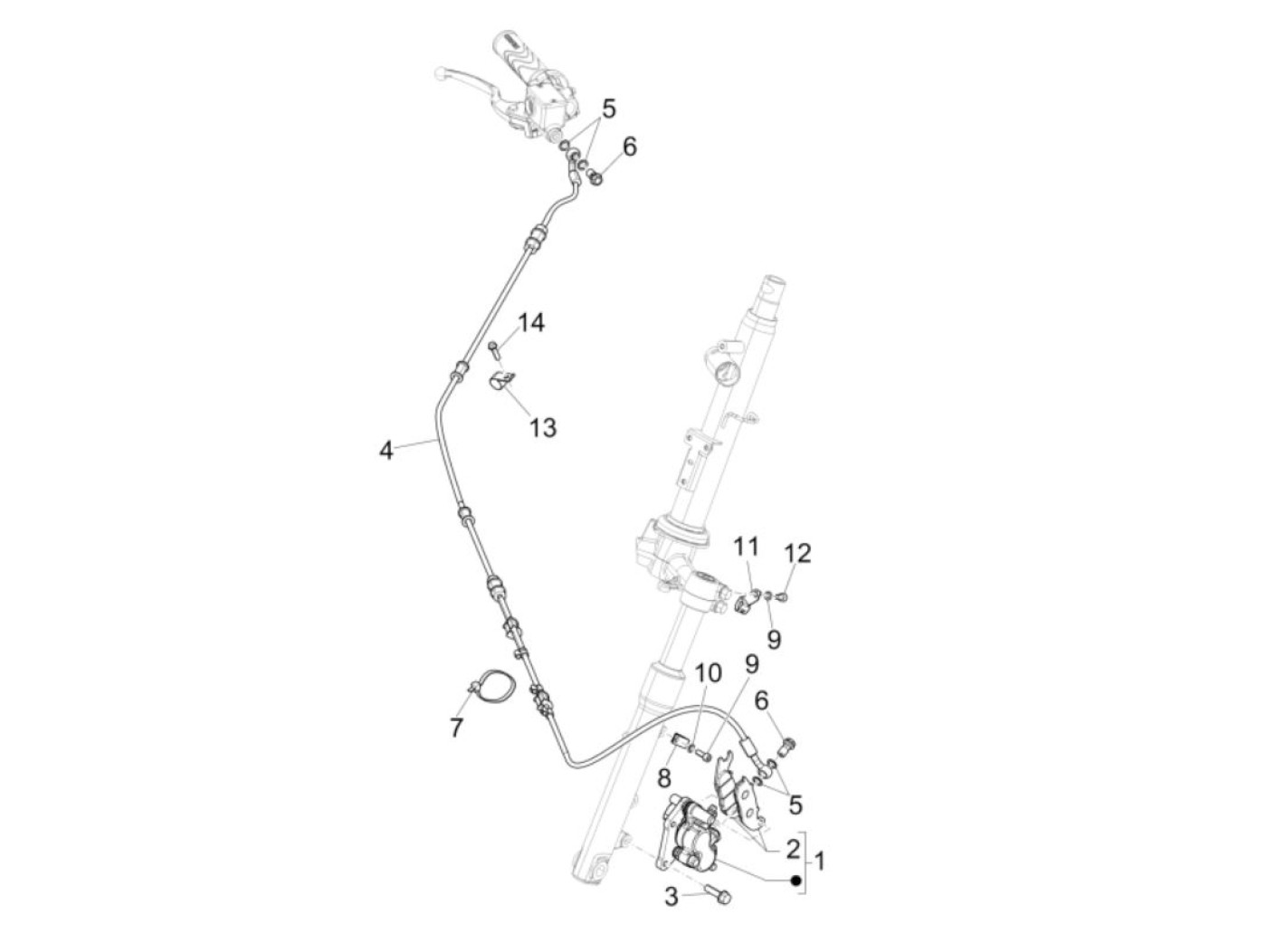 5
6
14
13
4
11
12
9
10
9
6
7
8
5
2
1
3