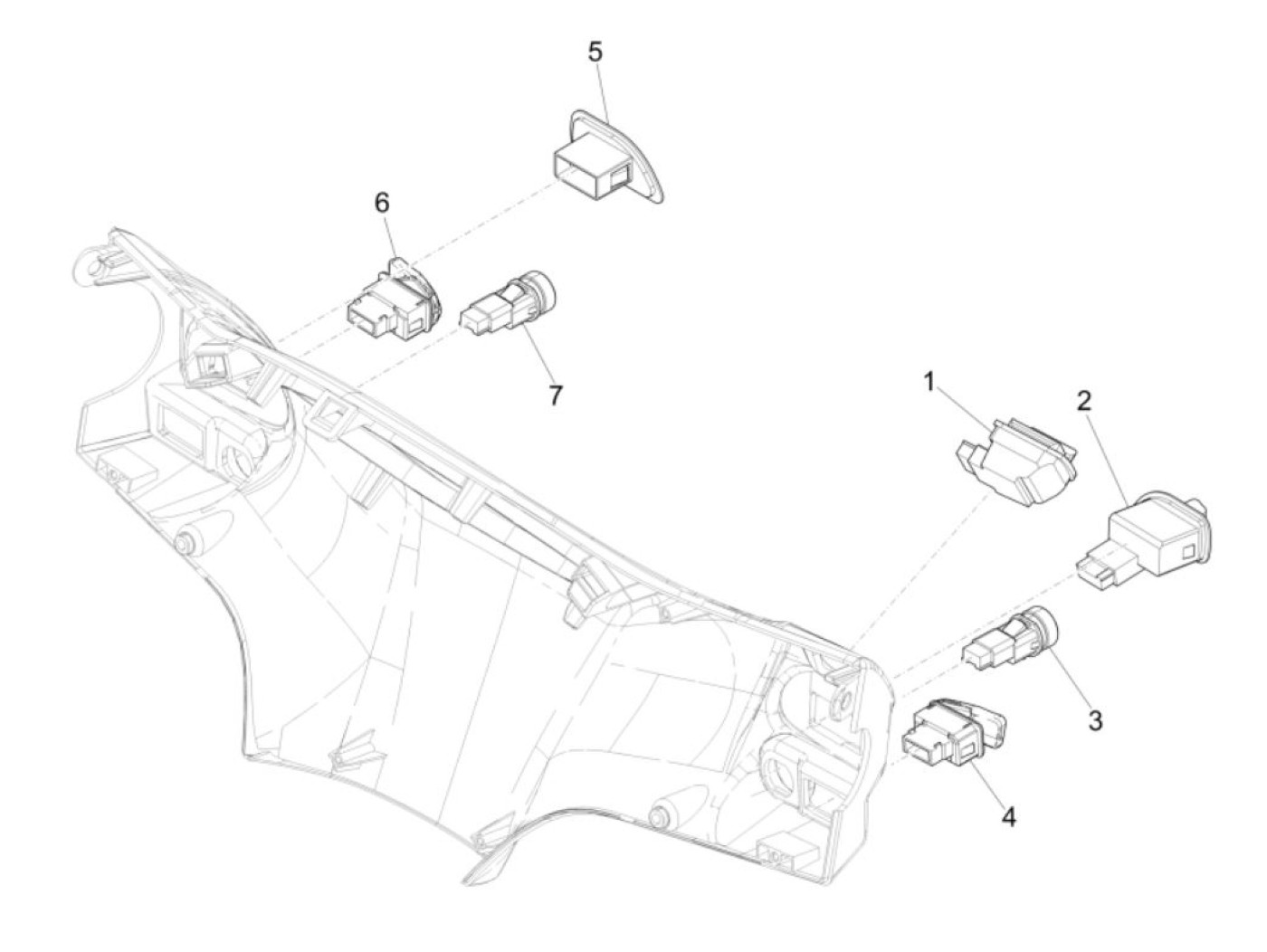 5
6
7
1
2
3
4