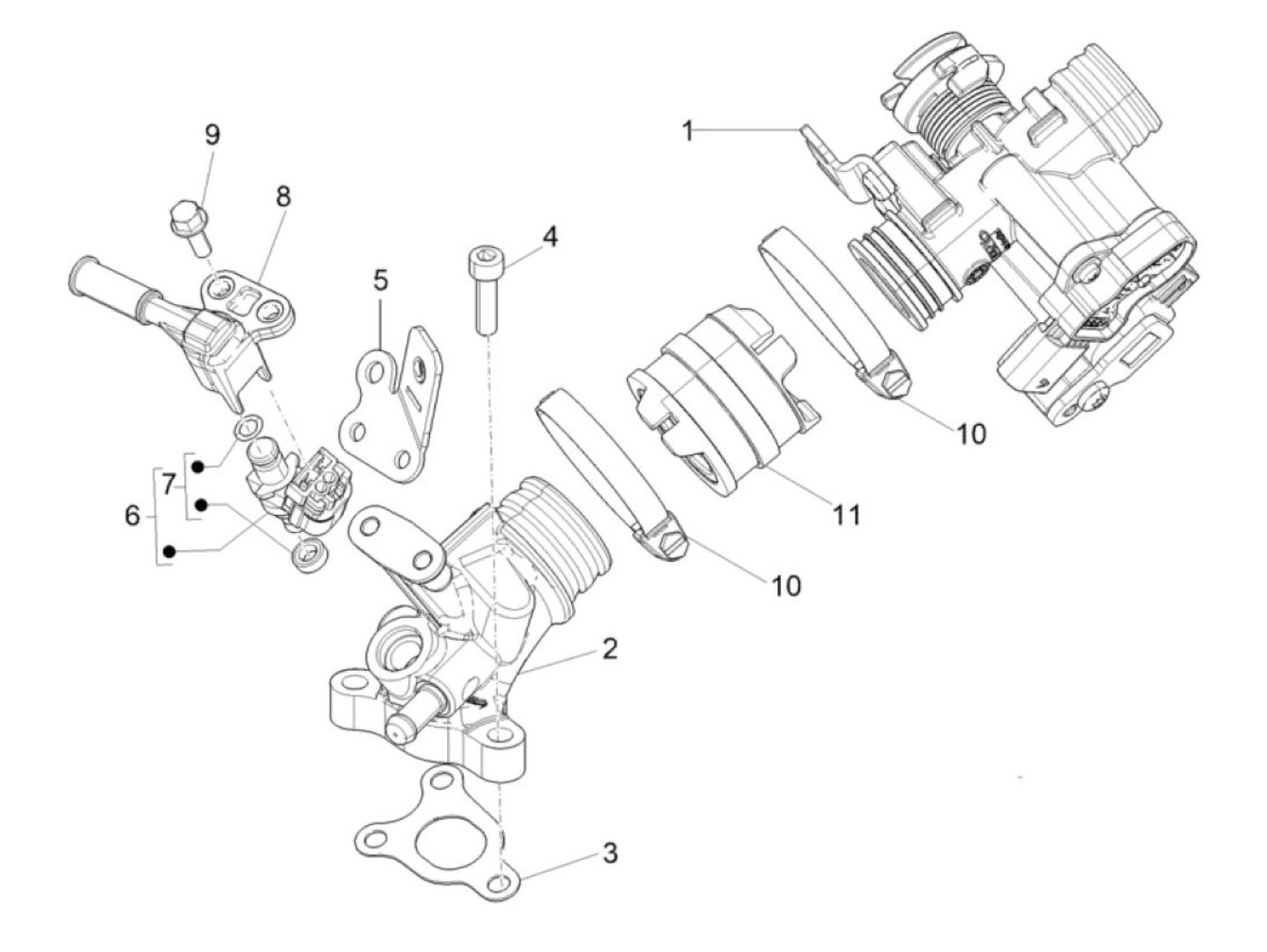 9
8
1
4
5
10
7
6
11
10
2
3