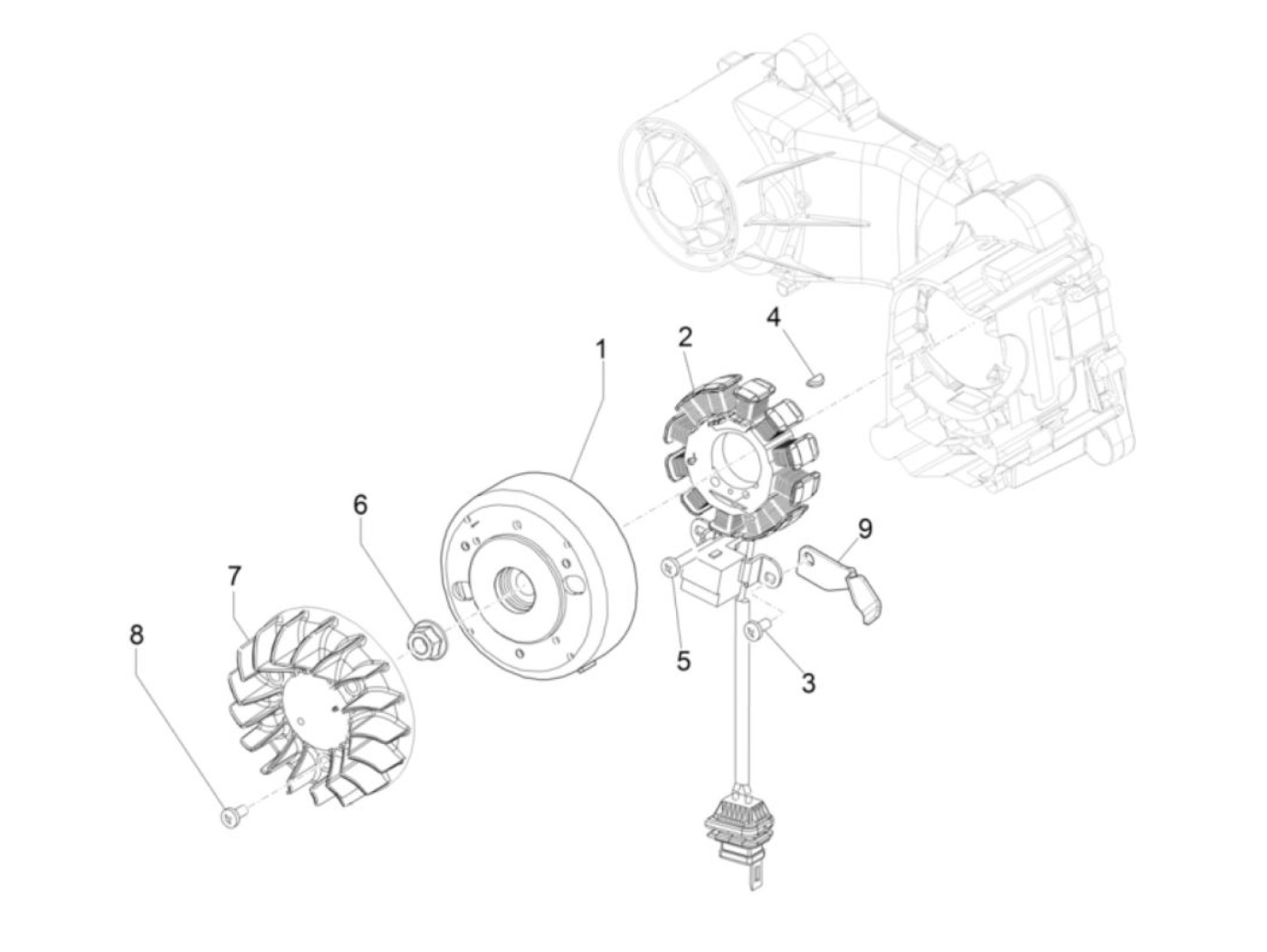 4
2
1
6
9
7
8
5
3