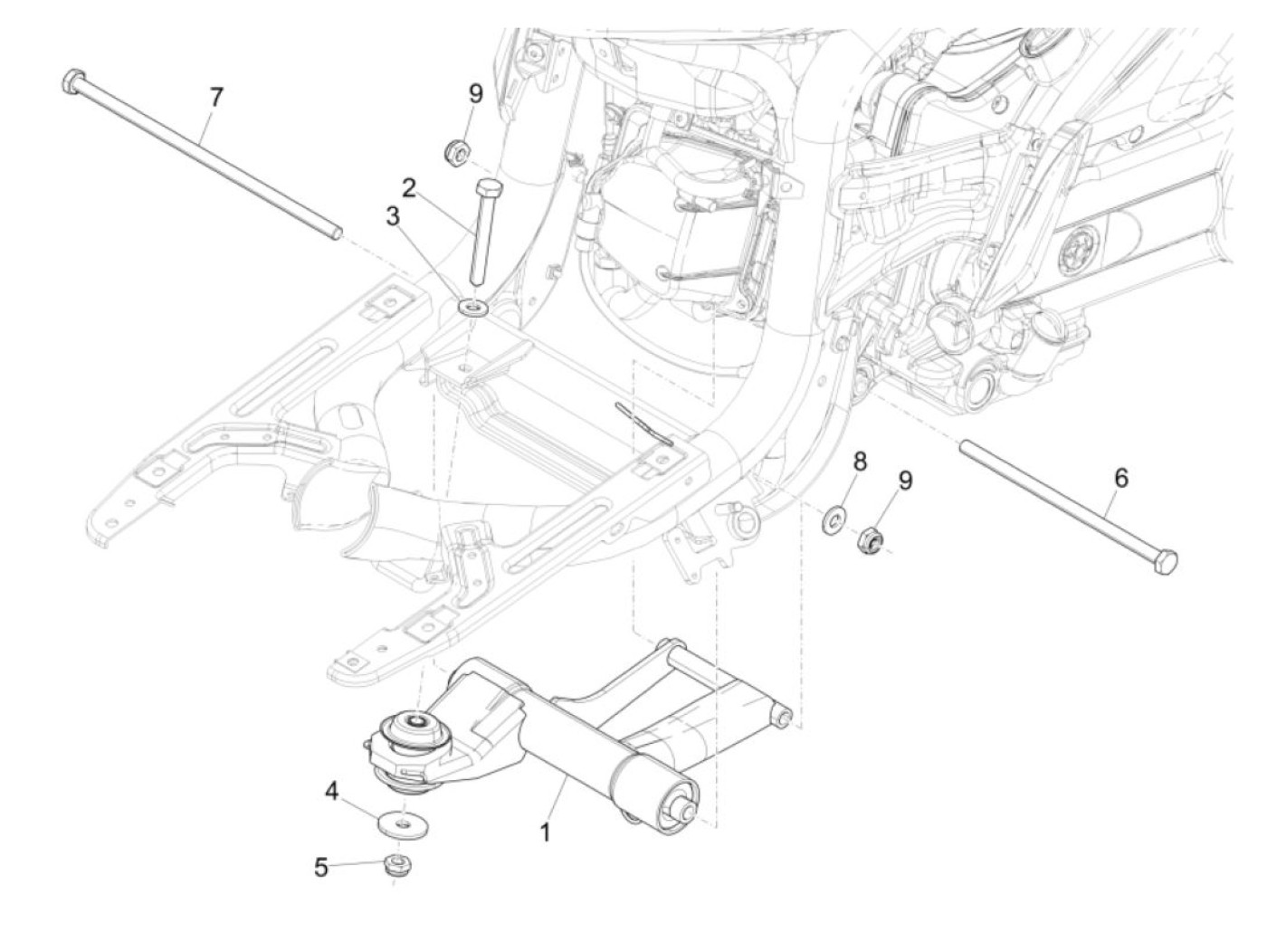 7
9
2
3
8
9
6
4
1
5