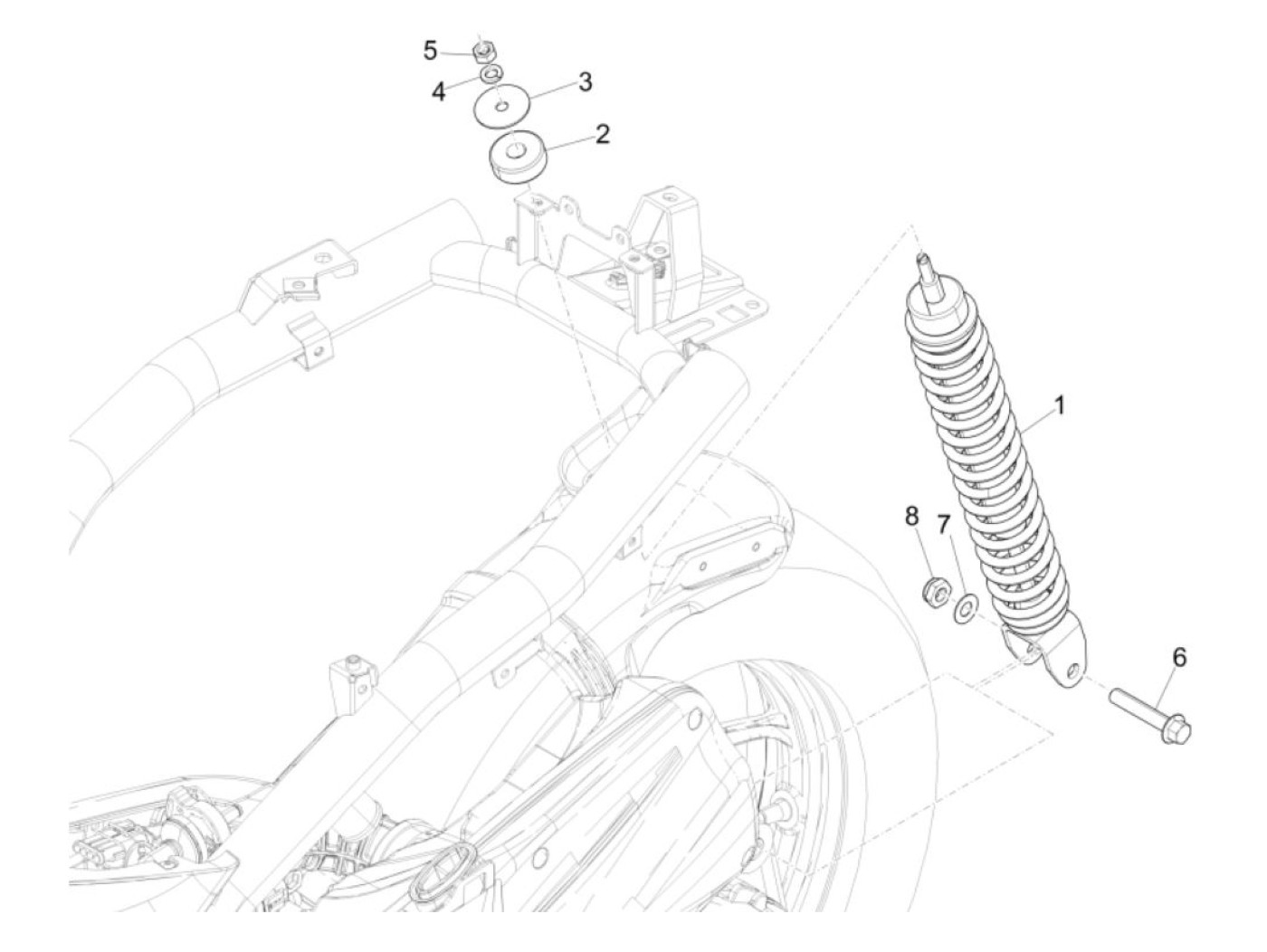 5
4
3
2
1
8
7
6