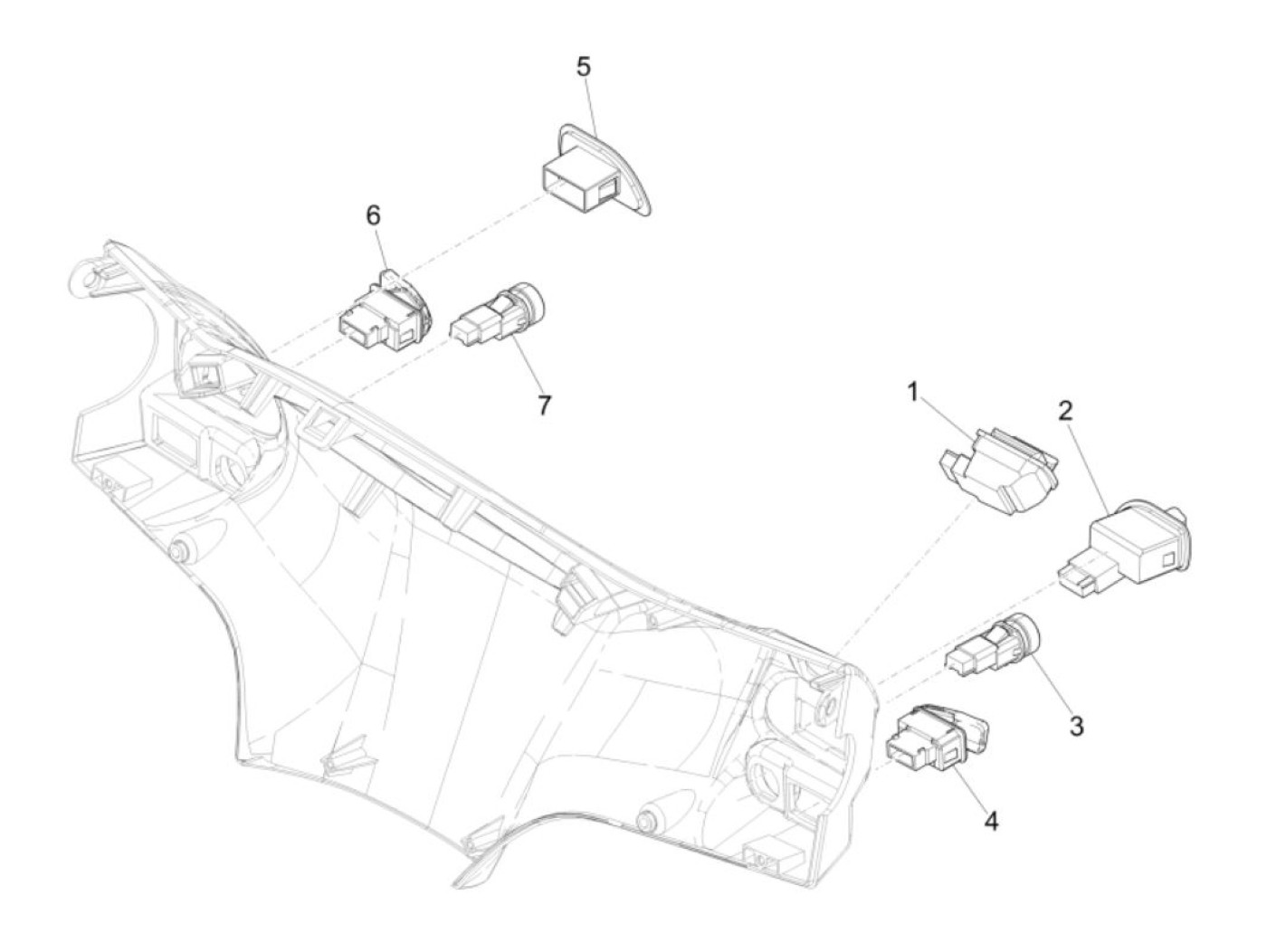 5
6
7
1
2
3
4